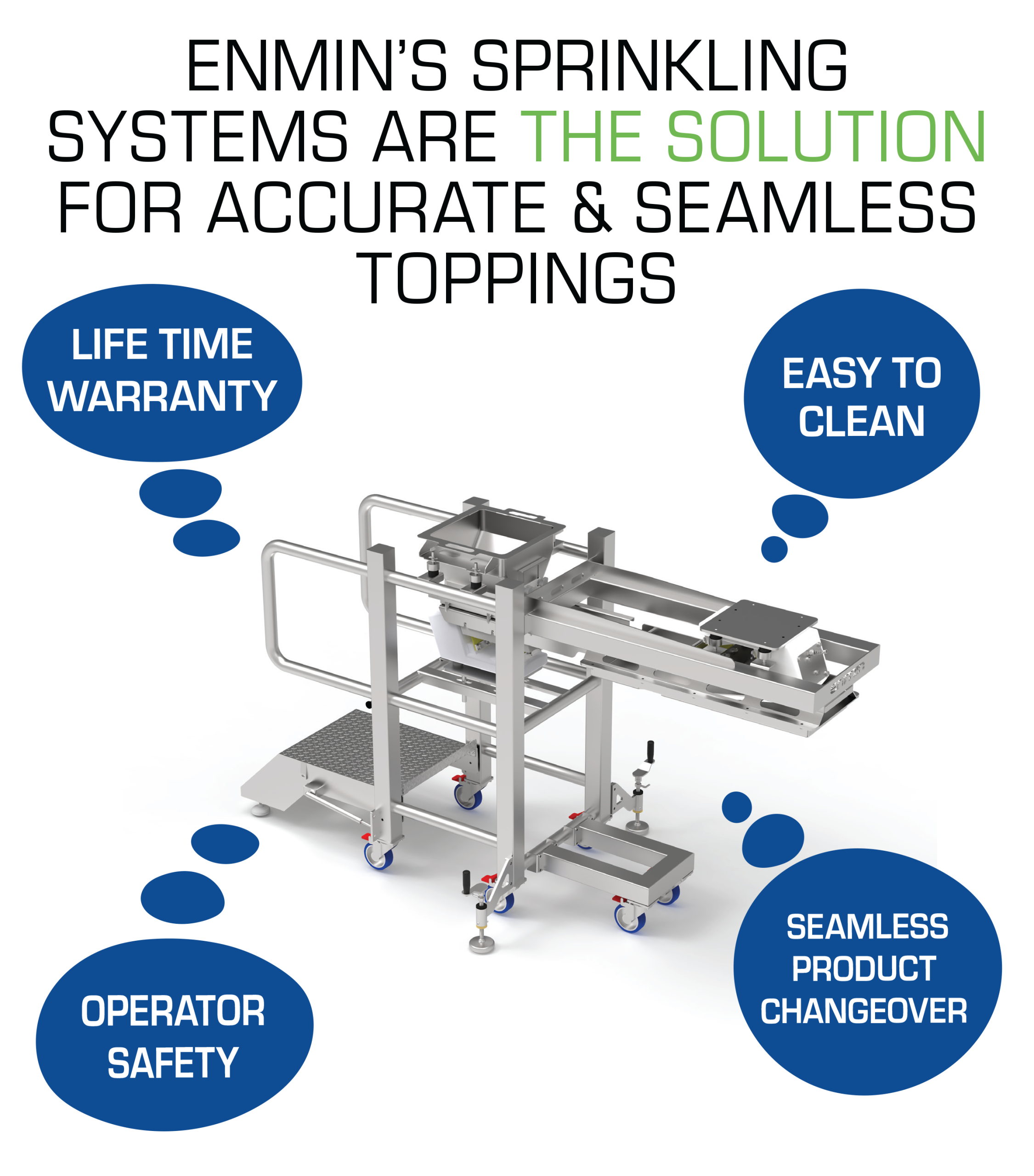 ENMIN'S SPRINKLING SYSTEMS ARE THE SOLUTION FOR ACCURATE & SEAMLESS TOPPINGS

LIFE TIME WARRANTY

EASY TO CLEAN

enmin

OPERATOR SAFETY

SEAMLESS PRODUCT CHANGEOVER